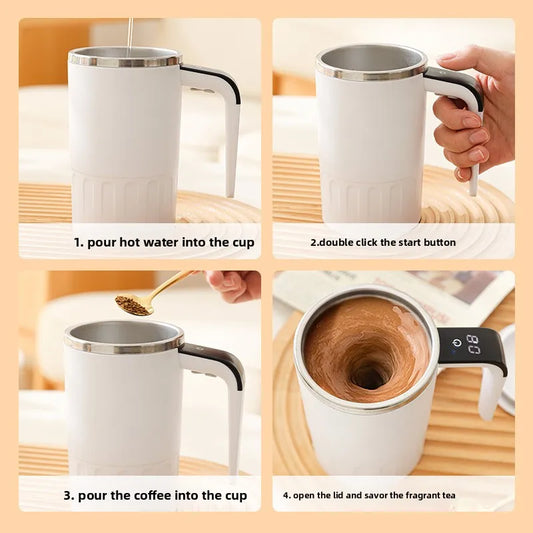 1. pour hot water into the cup

2.double click the start button

3. pour the coffee into the cup

80

4. open the lid and savor the fragrant tea